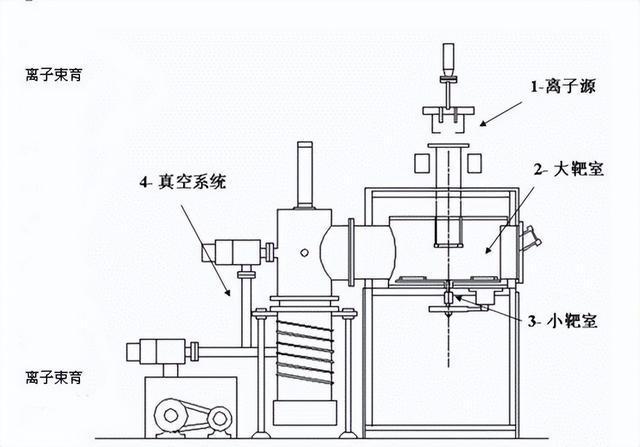 离子束育

1-离子源

2- 大靶室

4- 真空系统

3- 小靶室

离子束育